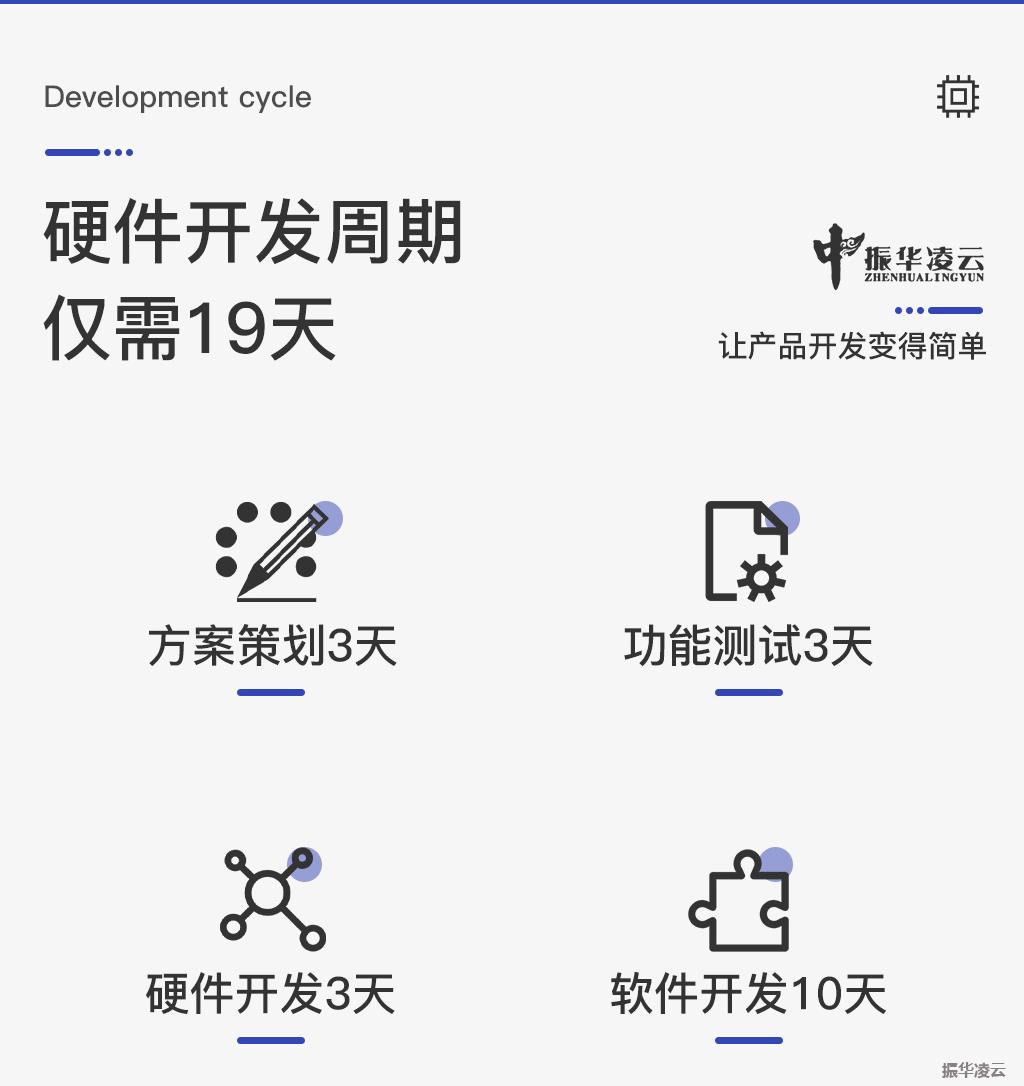 Development cycle

硬件开发周期
仅需19天

振华凌云
ZHENHUALINGYUN

让产品开发变得简单

方案策划3天

功能测试3天

硬件开发3天

软件开发10天

振华凌云